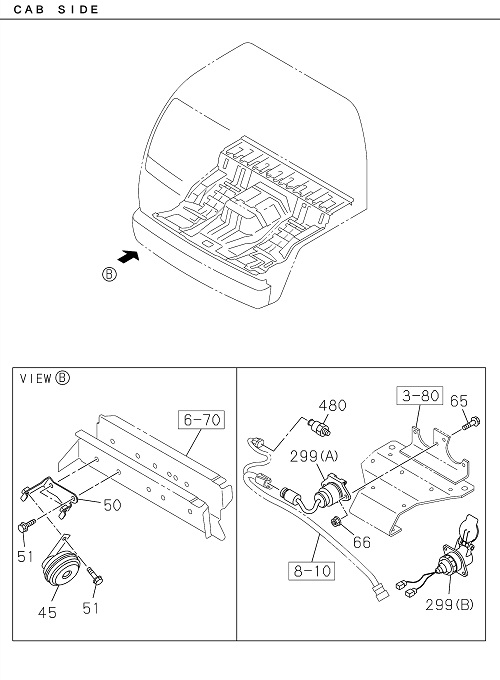 CAB SIDE

Ⓑ

VIEW Ⓑ

6-70

50

51

45

51

480

3-80

65

299(A)

66

8-10

299(B)